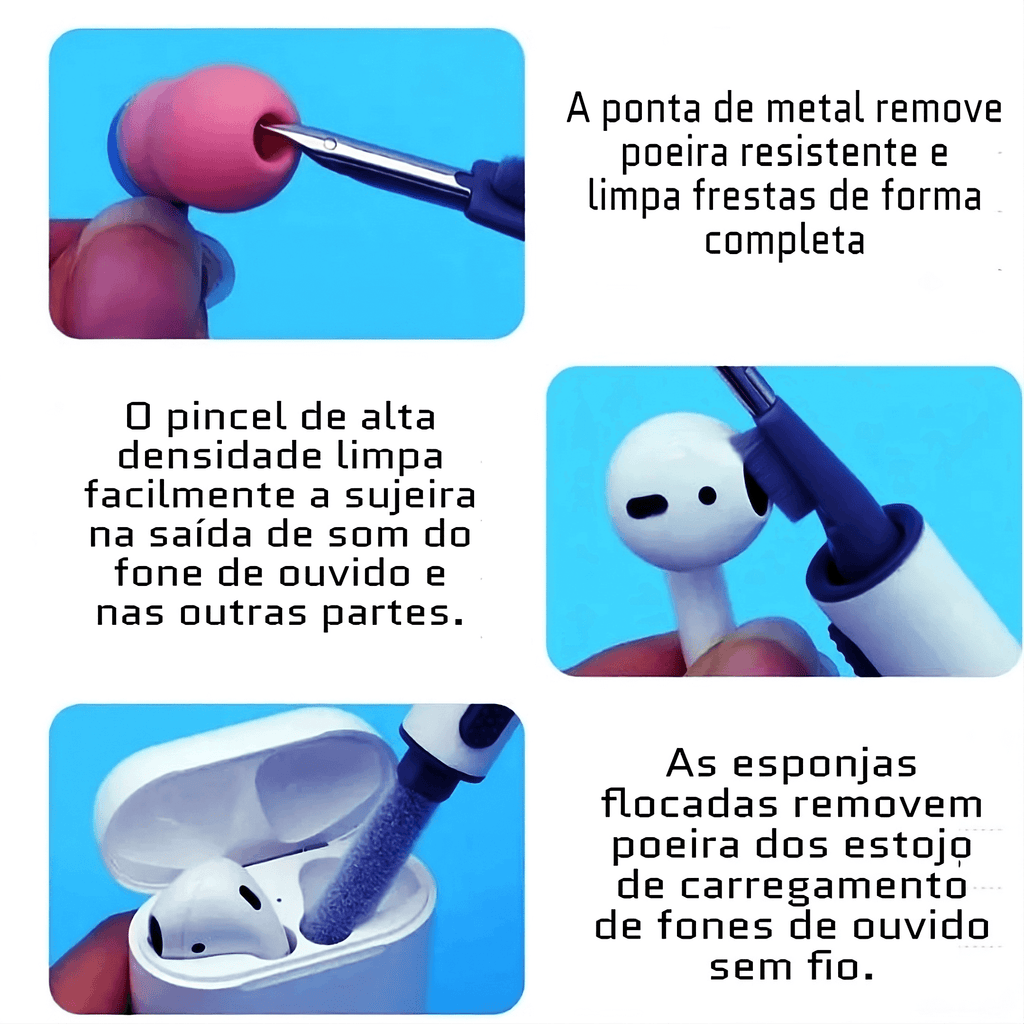 A ponta de metal remove poeira resistente e limpa frestas de forma completa

O pincel de alta densidade limpa facilmente a sujeira na saída de som do fone de ouvido e nas outras partes.

As esponjas flocadas removem poeira dos estojo de carregamento de fones de ouvido sem fio.