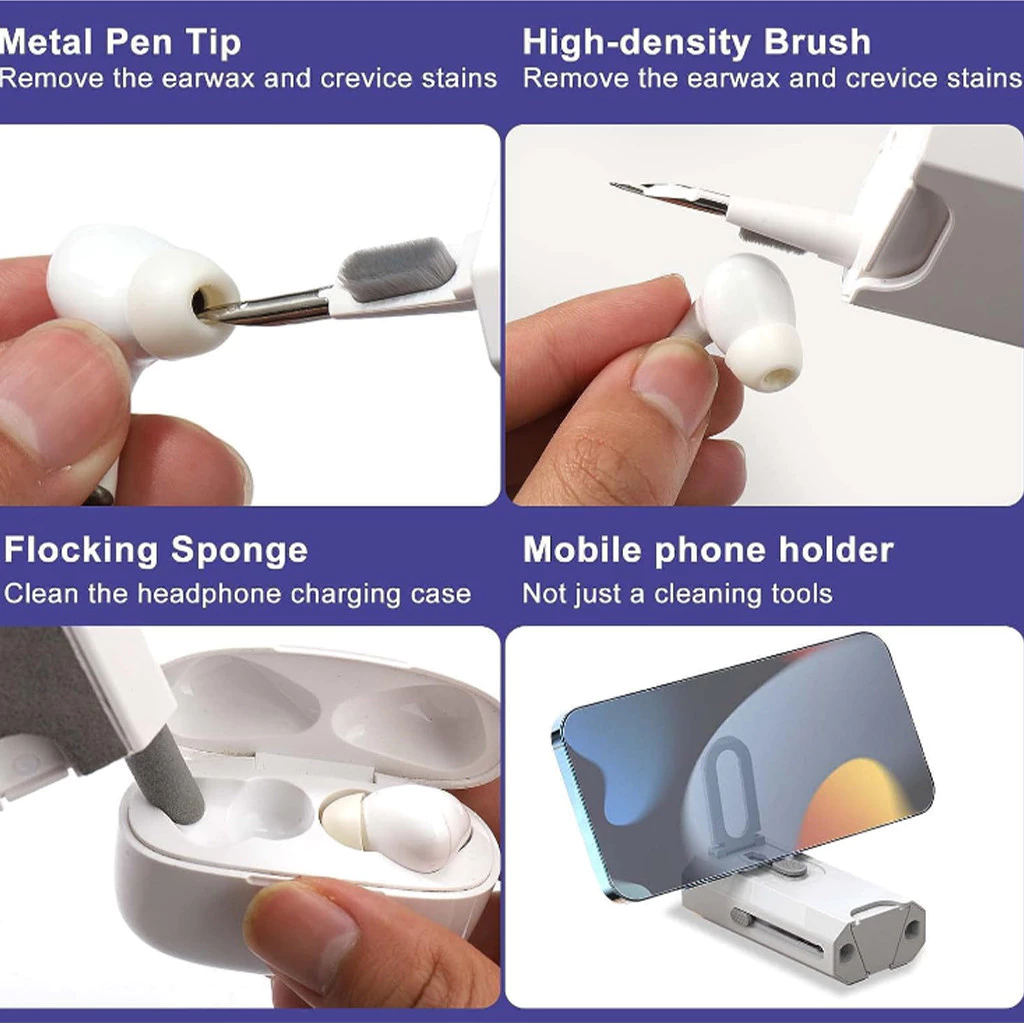 Metal Pen Tip
Remove the earwax and crevice stains

High-density Brush
Remove the earwax and crevice stains

Flocking Sponge
Clean the headphone charging case

Mobile phone holder
Not just a cleaning tools